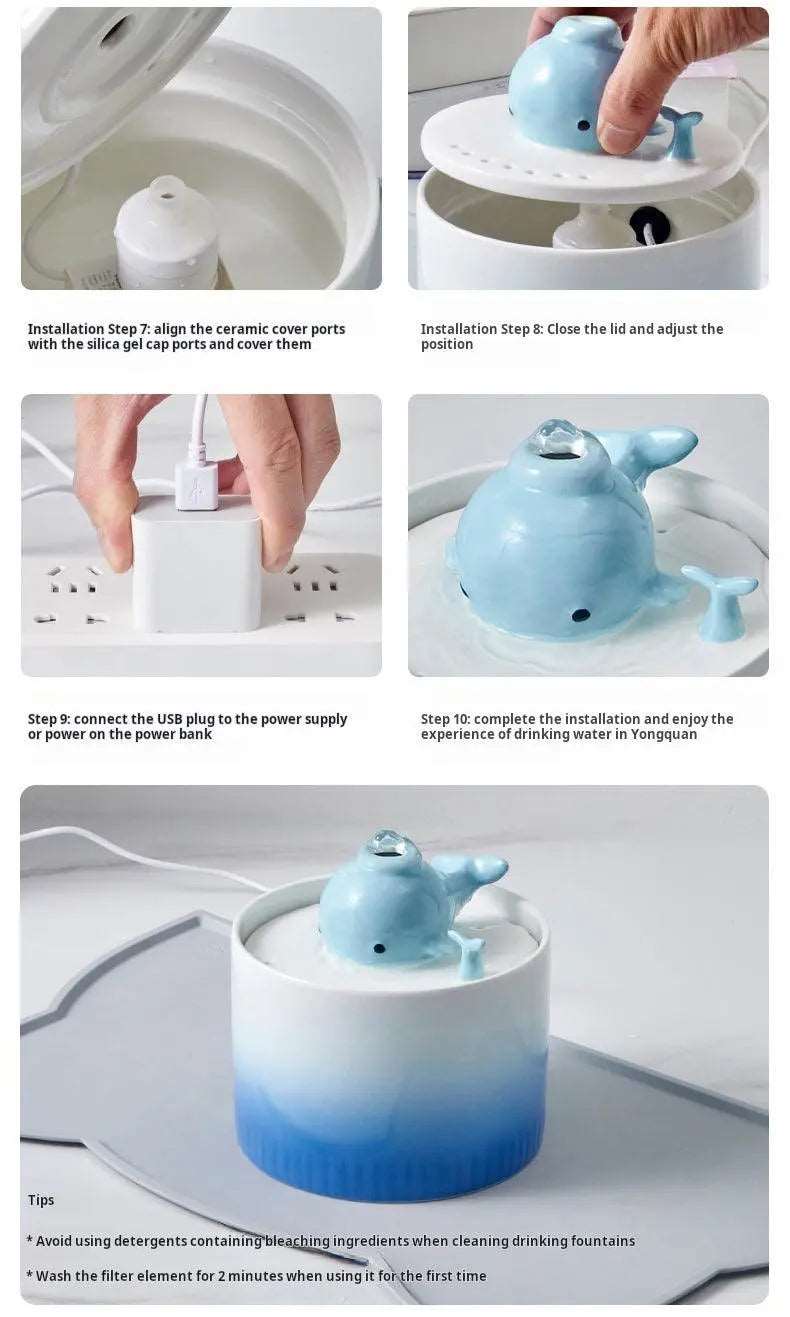 Installation Step 7: align the ceramic cover ports with the silica gel cap ports and cover them

Installation Step 8: Close the lid and adjust the position

Step 9: connect the USB plug to the power supply or power on the power bank

Step 10: complete the installation and enjoy the experience of drinking water in Yongquan

Tips

* Avoid using detergents containing bleaching ingredients when cleaning drinking fountains

* Wash the filter element for 2 minutes when using it for the first time